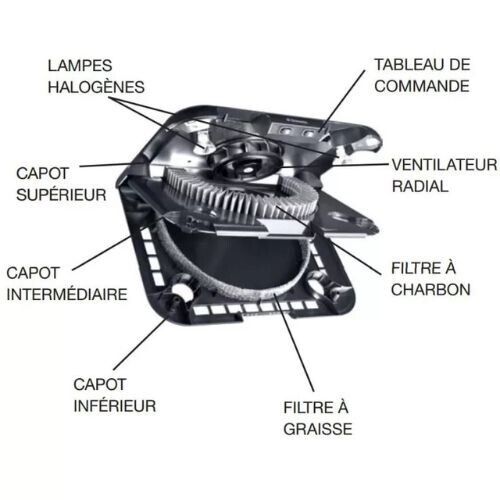 LAMPES HALOGÈNES

TABLEAU DE COMMANDE

CAPOT SUPÉRIEUR

VENTILATEUR RADIAL

CAPOT INTERMÉDIAIRE

FILTRE À CHARBON

CAPOT INFÉRIEUR

FILTRE À GRAISSE